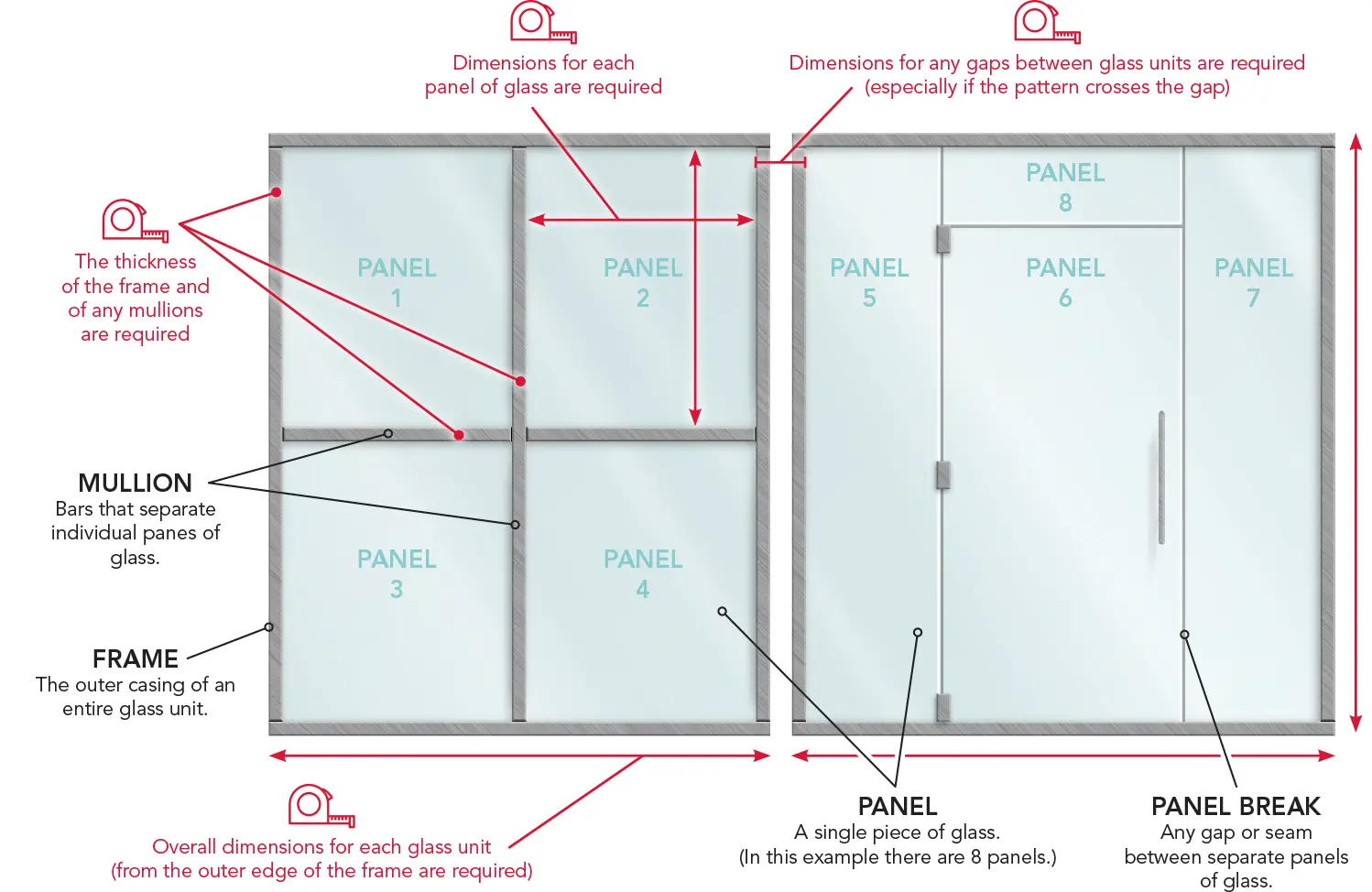 Dimensions for each panel of glass are required

Dimensions for any gaps between glass units are required (especially if the pattern crosses the gap)

The thickness of the frame and of any mullions are required

PANEL 1

PANEL 2

PANEL 8

PANEL 5

PANEL 6

PANEL 7

MULLION
Bars that separate individual panes of glass.

PANEL 3

PANEL 4

FRAME
The outer casing of an entire glass unit.

Overall dimensions for each glass unit (from the outer edge of the frame are required)

PANEL
A single piece of glass.
(In this example there are 8 panels.)

PANEL BREAK
Any gap or seam between separate panels of glass.