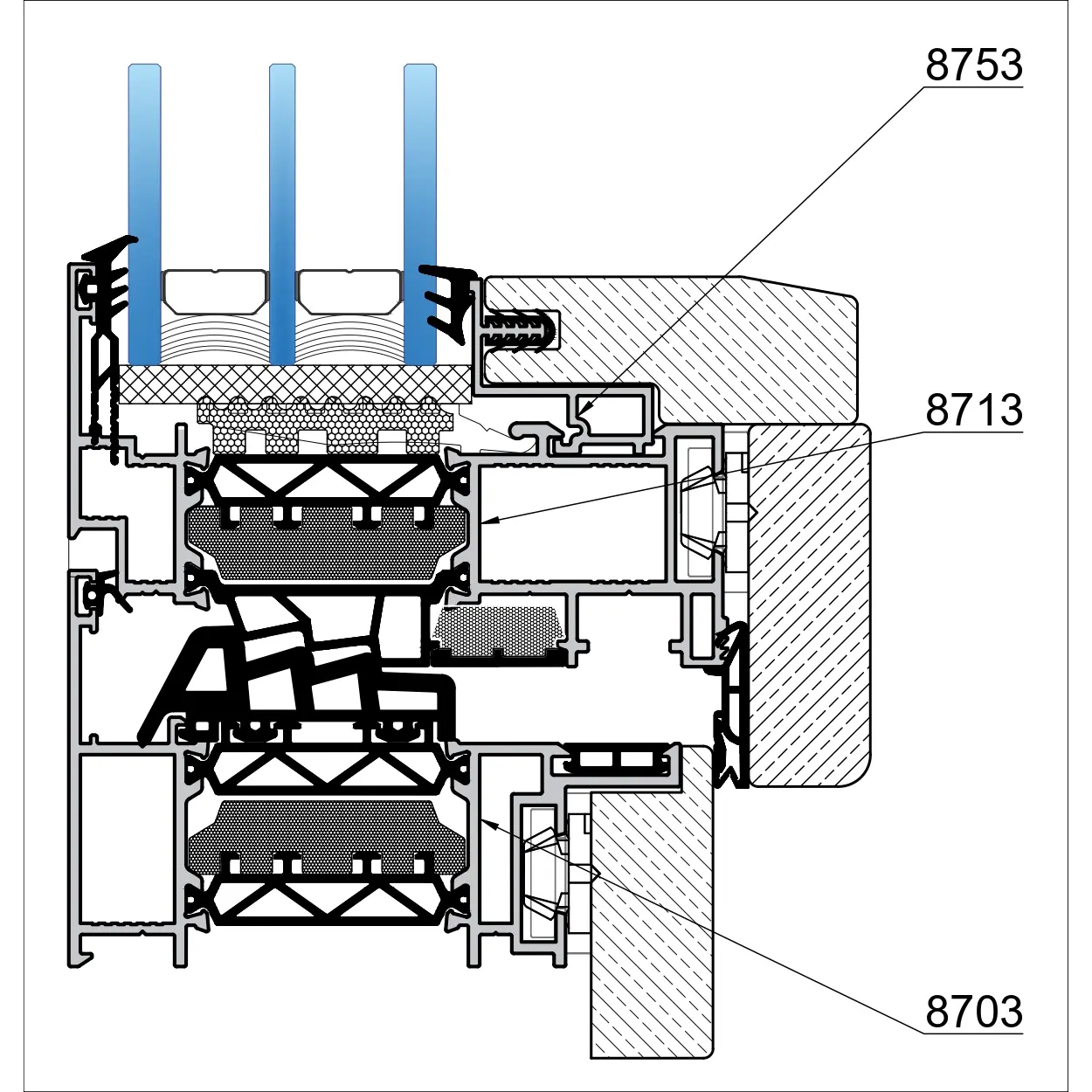 8753

8713

8703