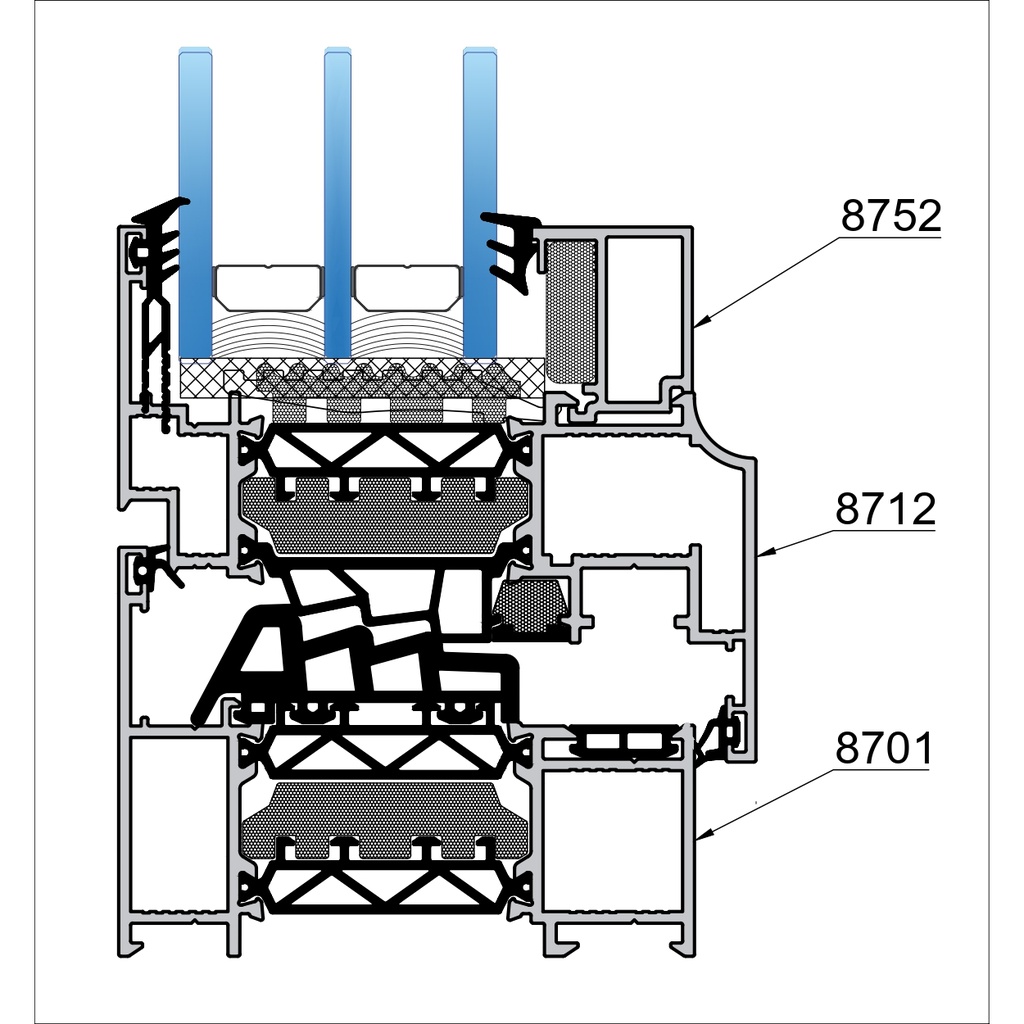 8752

8712

8701