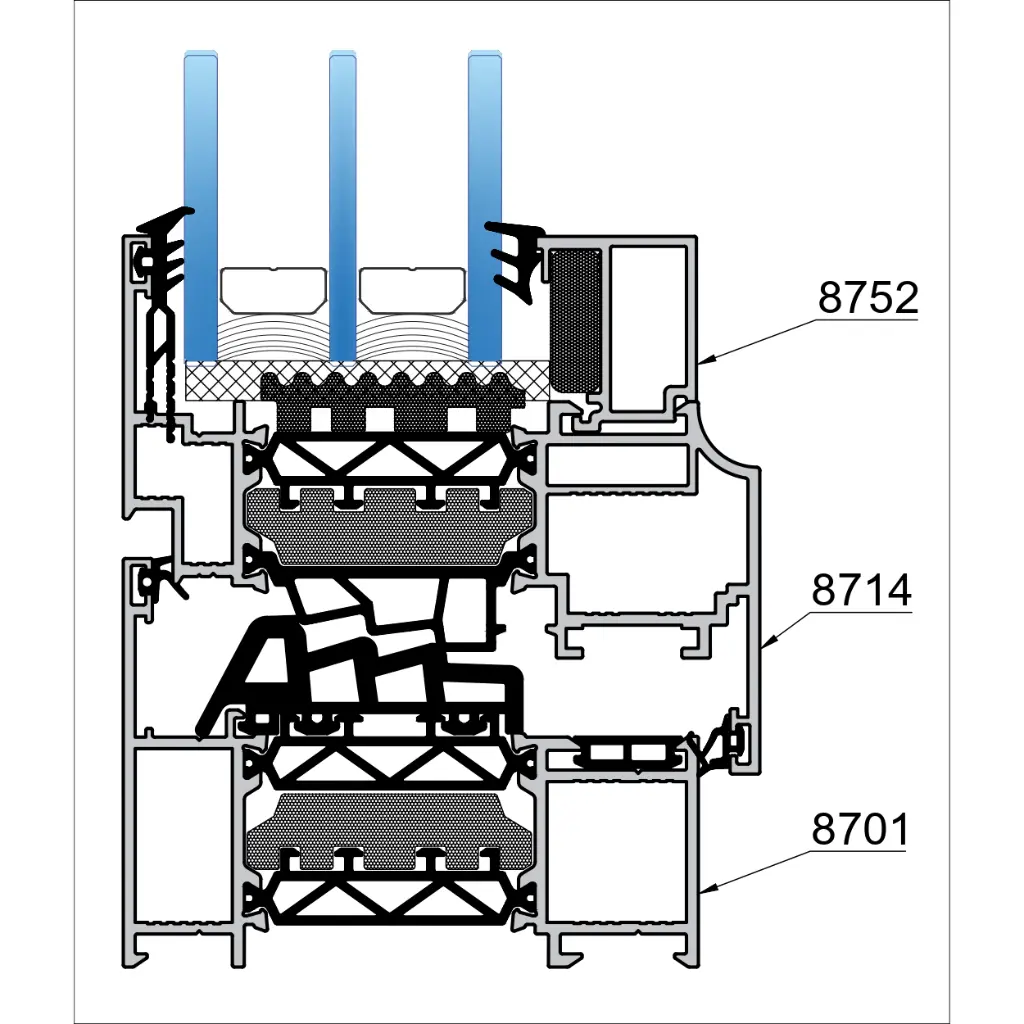 8752

8714

8701